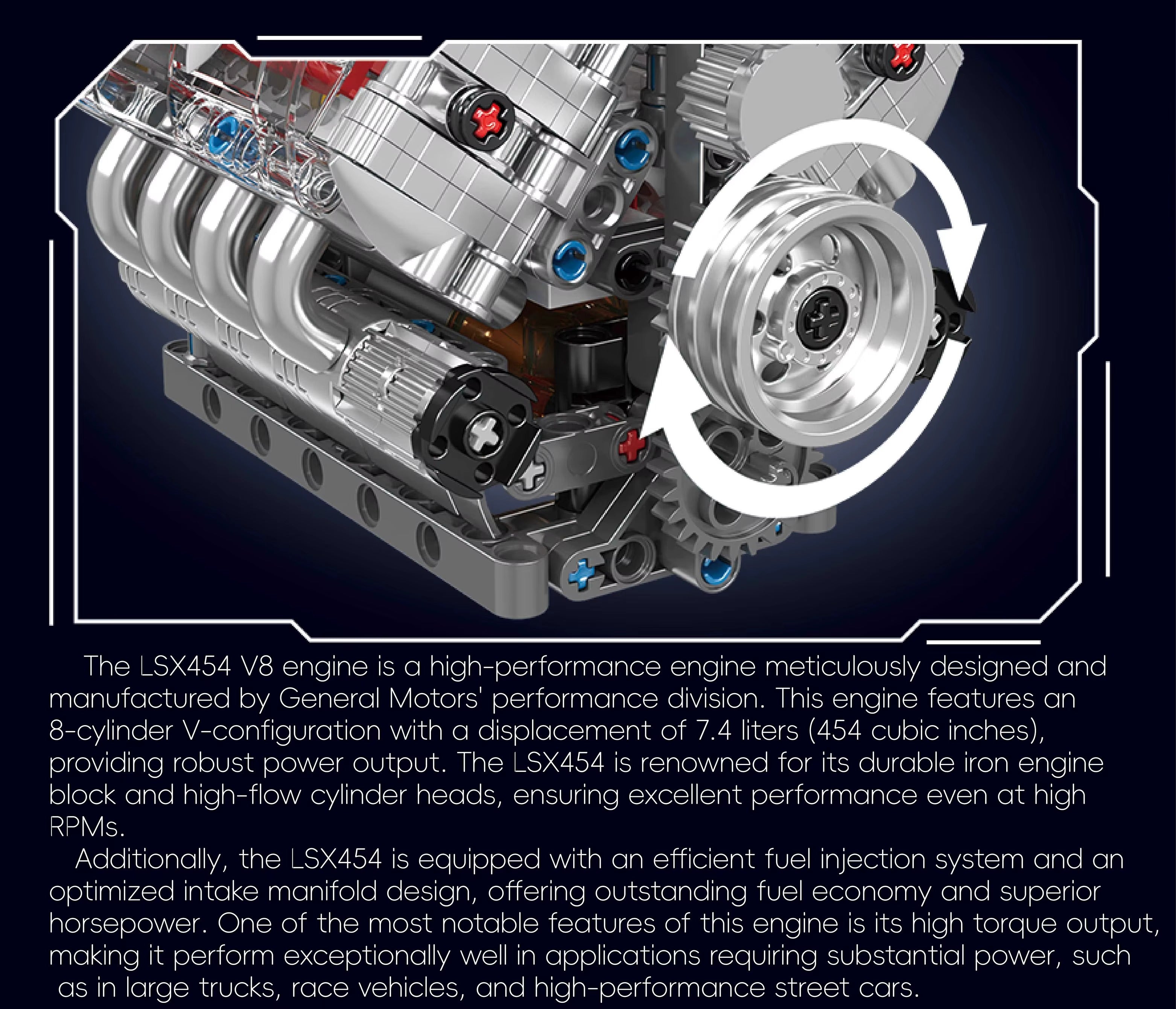 The LSX454 V8 engine is a high-performance engine meticulously designed and manufactured by General Motors' performance division. This engine features an 8-cylinder V-configuration with a displacement of 7.4 liters (454 cubic inches), providing robust power output. The LSX454 is renowned for its durable iron engine block and high-flow cylinder heads, ensuring excellent performance even at high RPMs.

Additionally, the LSX454 is equipped with an efficient fuel injection system and an optimized intake manifold design, offering outstanding fuel economy and superior horsepower. One of the most notable features of this engine is its high torque output, making it perform exceptionally well in applications requiring substantial power, such as in large trucks, race vehicles, and high-performance street cars.